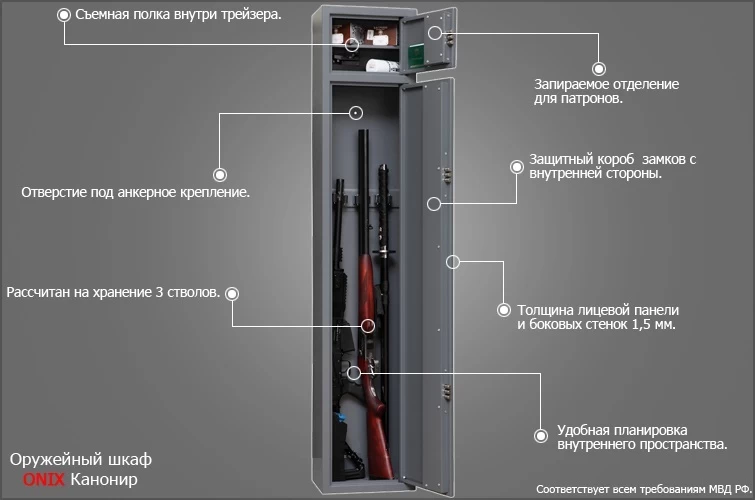 Съемная полка внутри трейзера.

Запираемое отделение для патронов.

Отверстие под анкерное крепление.

Защитный короб замков с внутренней стороны.

Рассчитан на хранение 3 стволов.

Толщина лицевой панели и боковых стенок 1,5 мм.

Удобная планировка внутреннего пространства.

Оружейный шкаф
ONIX Канонир

Соответствует всем требованиям МВД РФ.